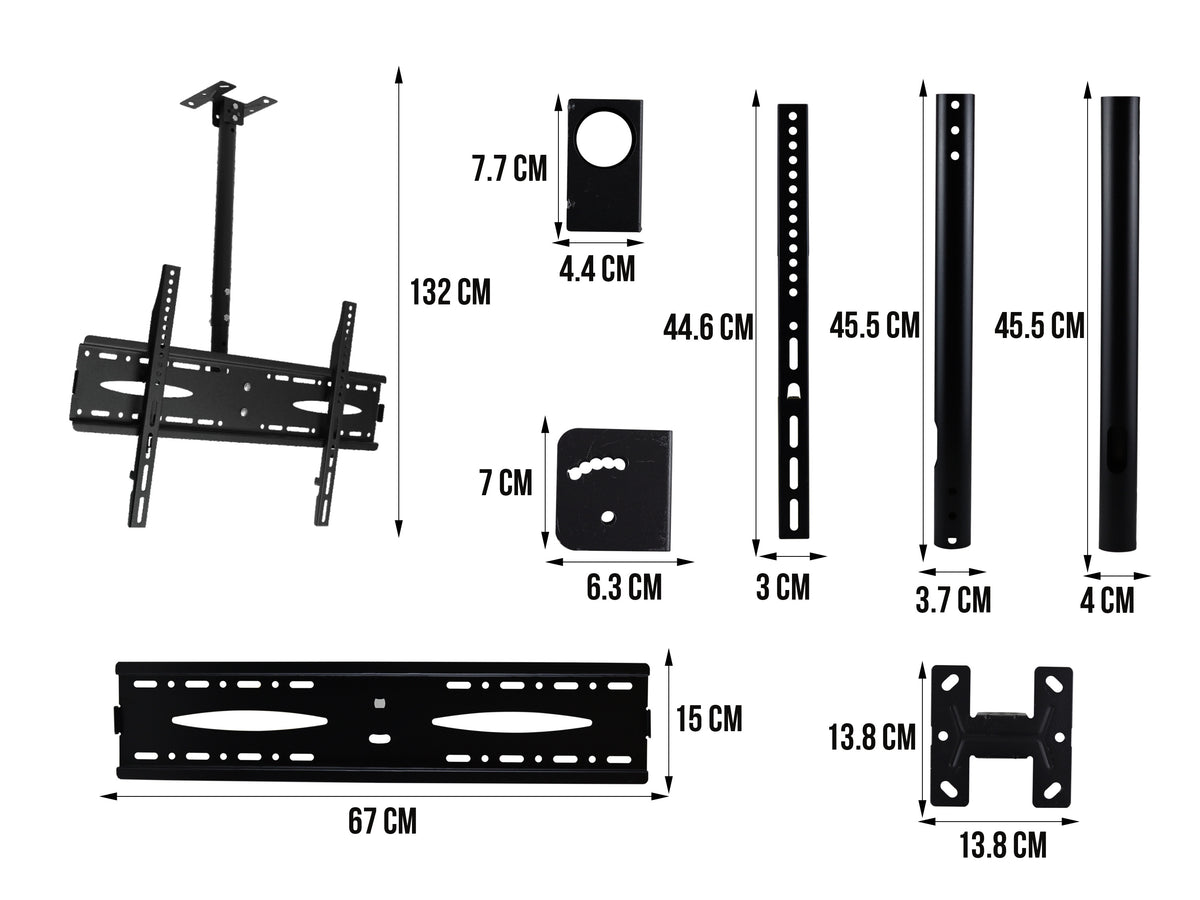 132 CM

7.7 CM

4.4 CM

44.6 CM

45.5 CM

45.5 CM

7 CM

6.3 CM

3 CM

3.7 CM

4 CM

15 CM

67 CM

13.8 CM

13.8 CM